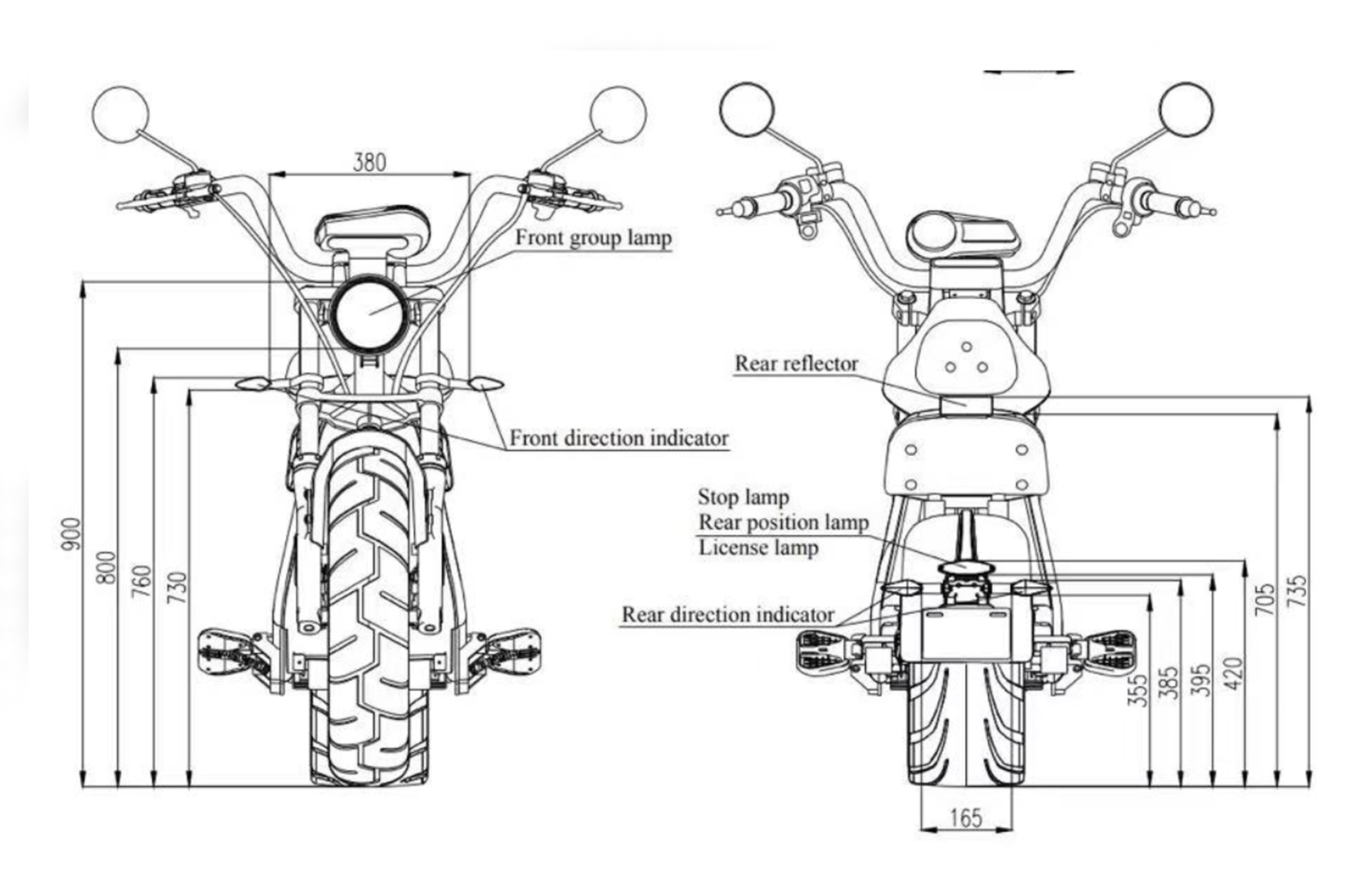 380

Front group lamp

Front direction indicator

900
800
760
730

Rear reflector

Stop lamp
Rear position lamp
License lamp

Rear direction indicator

355
385
395
420
705
735

165